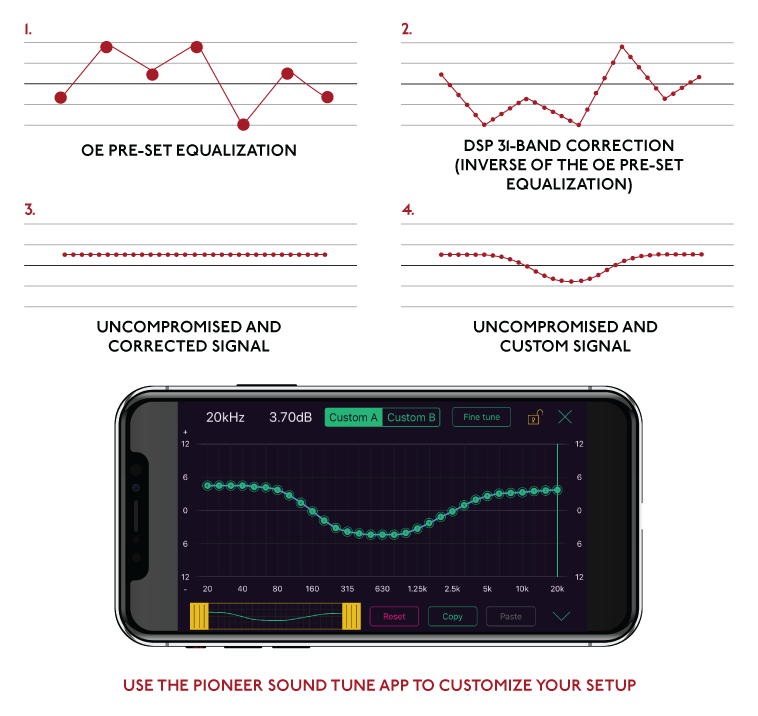 1.

OE PRE-SET EQUALIZATION

2.

DSP 31-BAND CORRECTION (INVERSE OF THE OE PRE-SET EQUALIZATION)

3.

UNCOMPROMISED AND CORRECTED SIGNAL

4.

UNCOMPROMISED AND CUSTOM SIGNAL

20kHz 3.70dB Custom A Custom B Fine tune

+
12
6
0
6
12
-

12
6
0
6
12

20 40 80 160 315 630 1.25k 2.5k 5k 10k 20k

Reset Copy Paste

USE THE PIONEER SOUND TUNE APP TO CUSTOMIZE YOUR SETUP